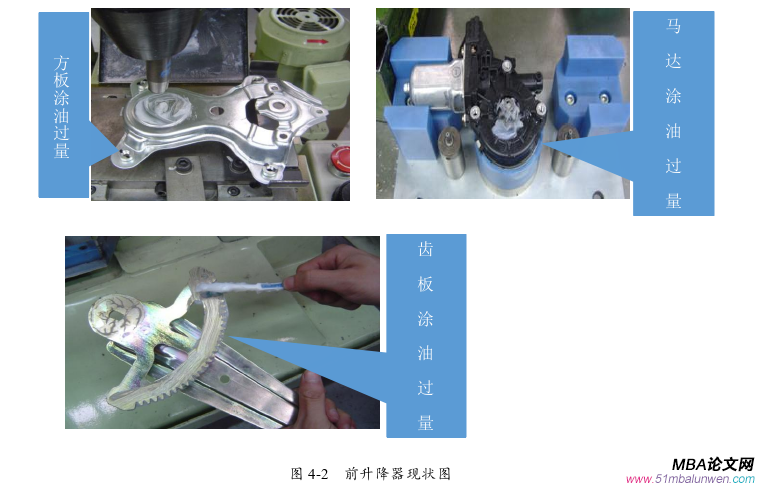 方板涂油过量

马达涂油过量

齿板涂油过量

图 4-2 前升降器现状图

MBA论文网
www.51mbalunwen.com